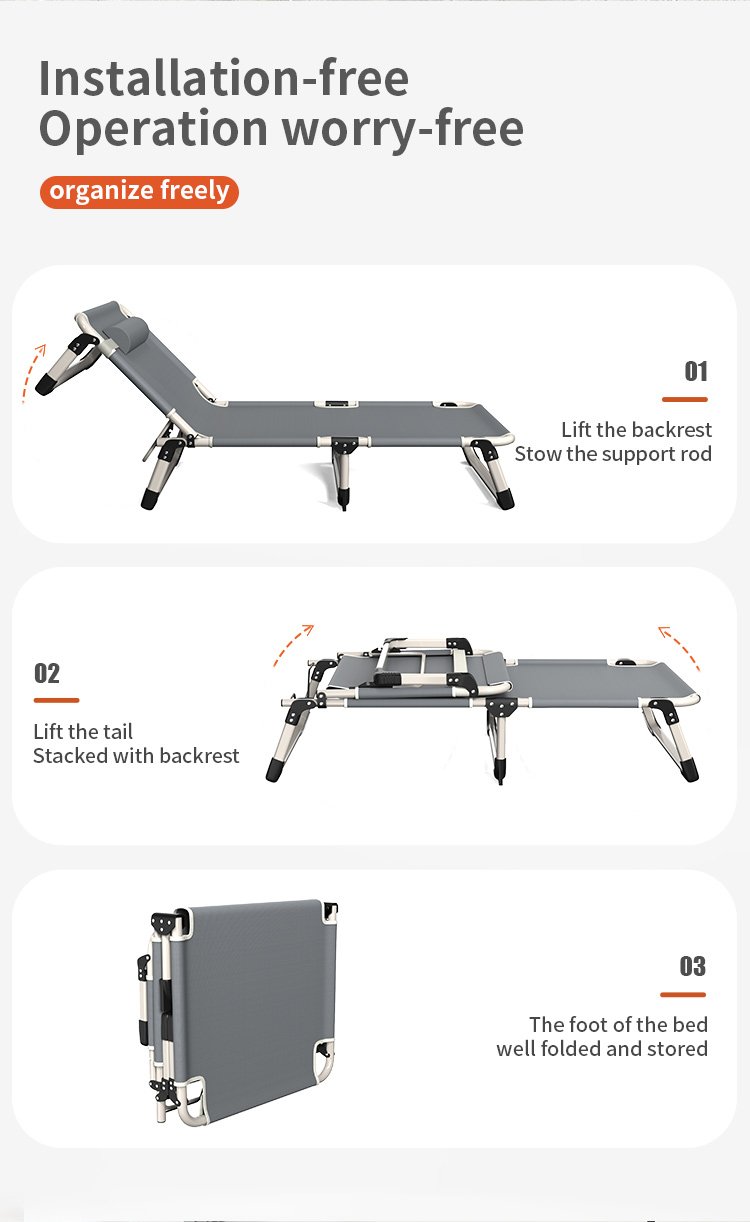 Installation-free
Operation worry-free

organize freely

01

Lift the backrest
Stow the support rod

02

Lift the tail
Stacked with backrest

03

The foot of the bed
well folded and stored